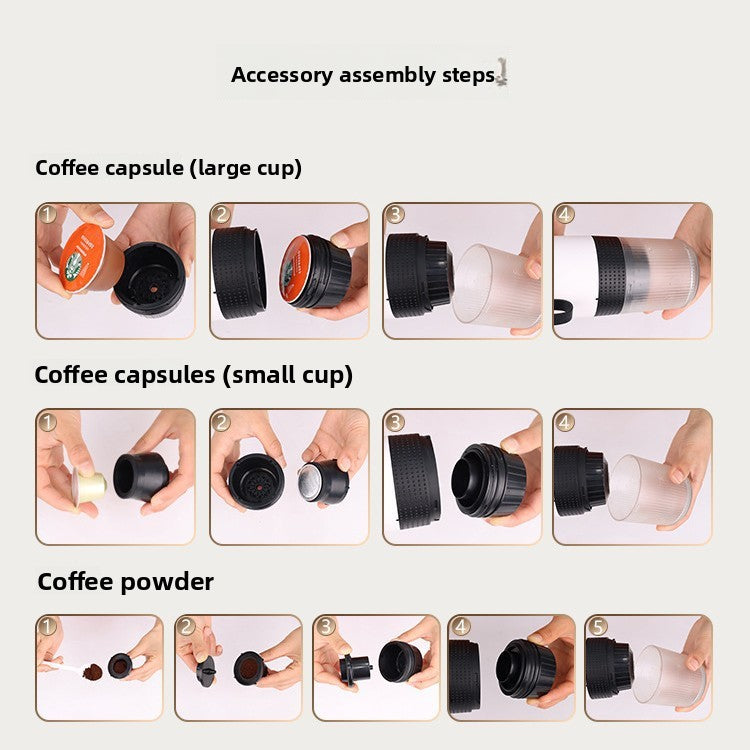 Accessory assembly steps

Coffee capsule (large cup)

1 2 3 4

Coffee capsules (small cup)

1 2 3 4

Coffee powder

1 2 3 4 5